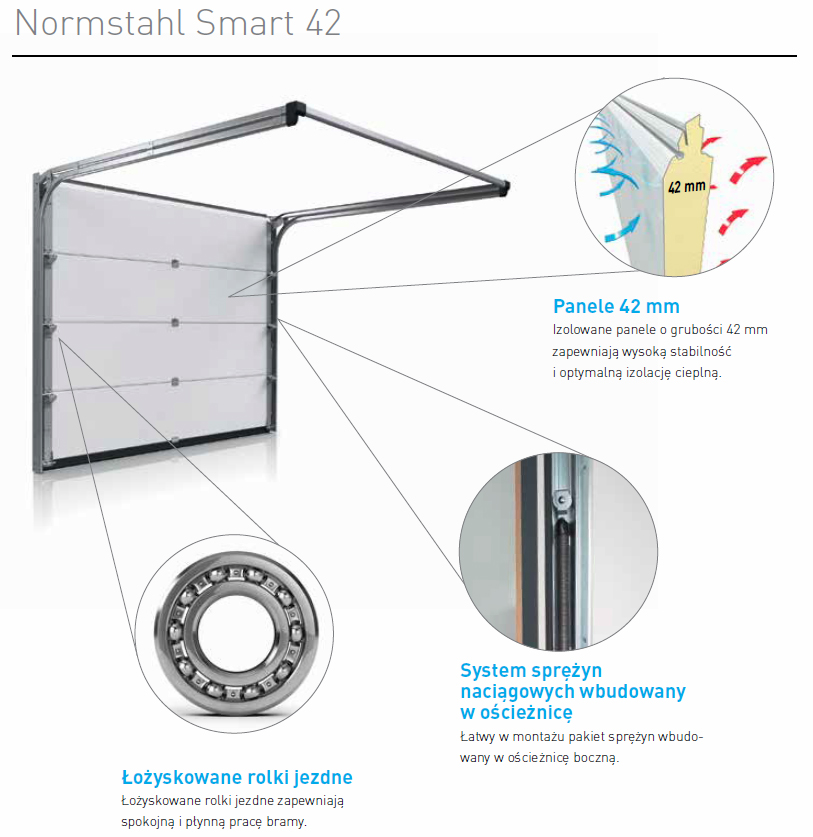 Normstahl Smart 42

42 mm

Panele 42 mm
Izolowane panele o grubości 42 mm zapewniają wysoką stabilność i optymalną izolację cieplną.

System sprężyn naciągowych wbudowany w ościeżnicę
Łatwy w montażu pakiet sprężyn wbudowany w ościeżnicę boczną.

Łożyskowane rolki jezdne
Łożyskowane rolki jezdne zapewniają spokojną i płynną pracę bramy.