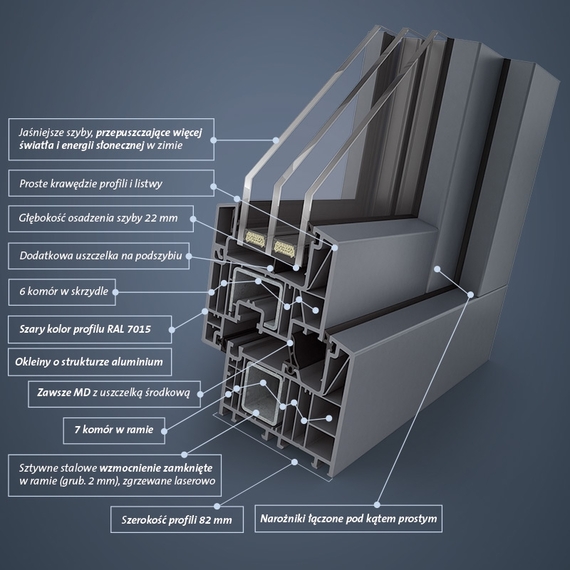 Jaśniejsze szyby, przepuszczające więcej światła i energii słonecznej w zimie

Proste krawędzie profili i listwy

Głębokość osadzenia szyby 22 mm

Dodatkowa uszczelka na podszybiu

6 komór w skrzydle

Szary kolor profilu RAL 7015

Okleiny o strukturze aluminium

Zawsze MD z uszczelką środkową

7 komór w ramie

Sztywne stalowe wzmocnienie zamknięte w ramie (grub. 2 mm), zgrzewane laserowo

Szerokość profili 82 mm

Narożniki łączone pod kątem prostym